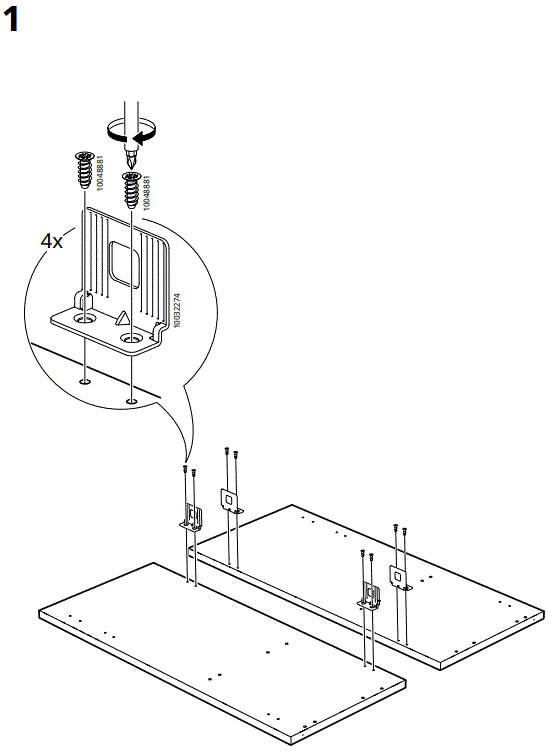 1

10048881

10048881

4x

10032274