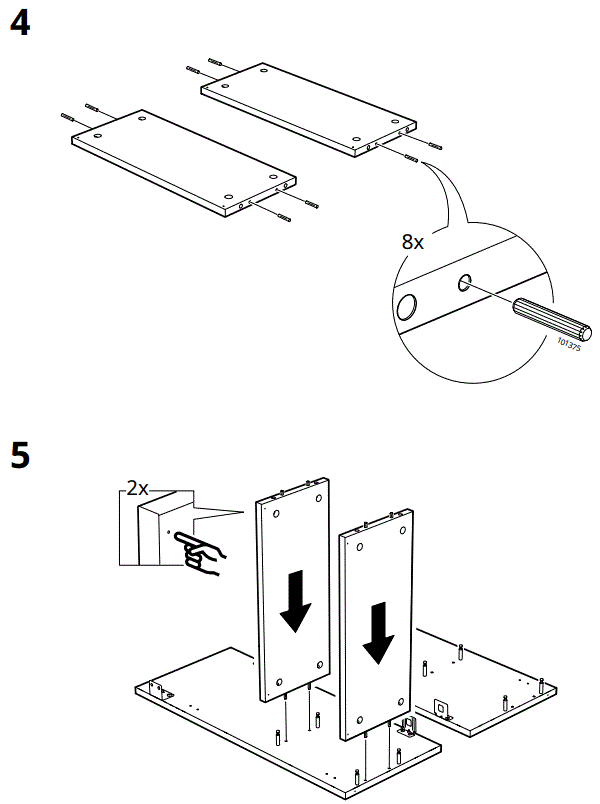 4

8x

101375

5

2x