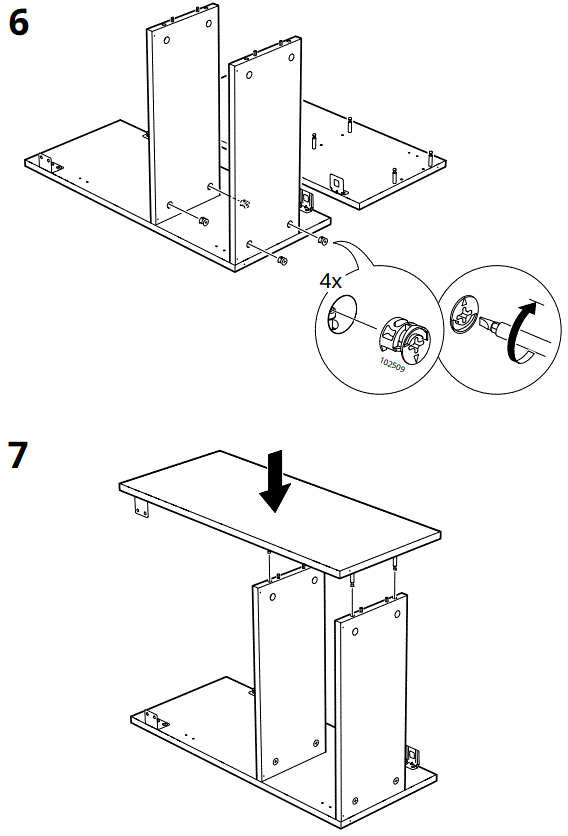 6

4x

102509

7