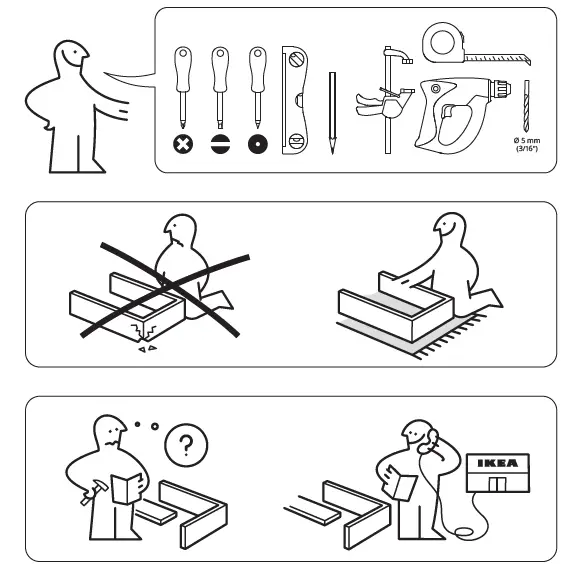 Ø 5 mm
(3/16")

?

IKEA