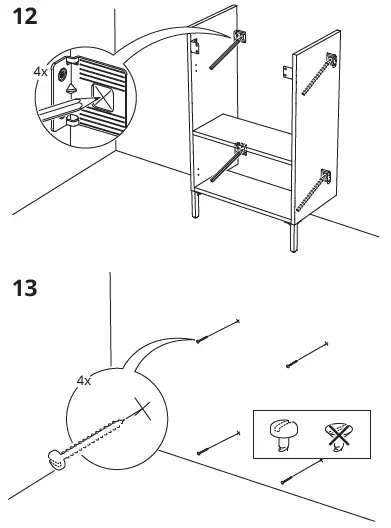 12

4x

13

4x