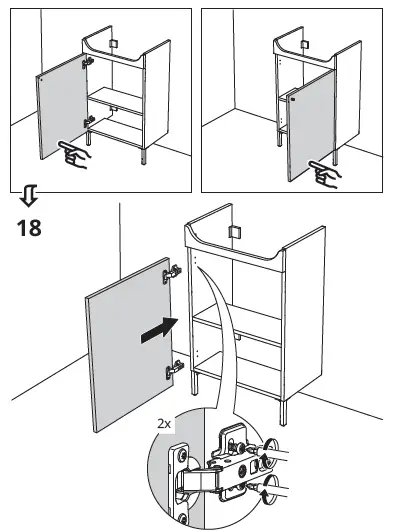 18

2x