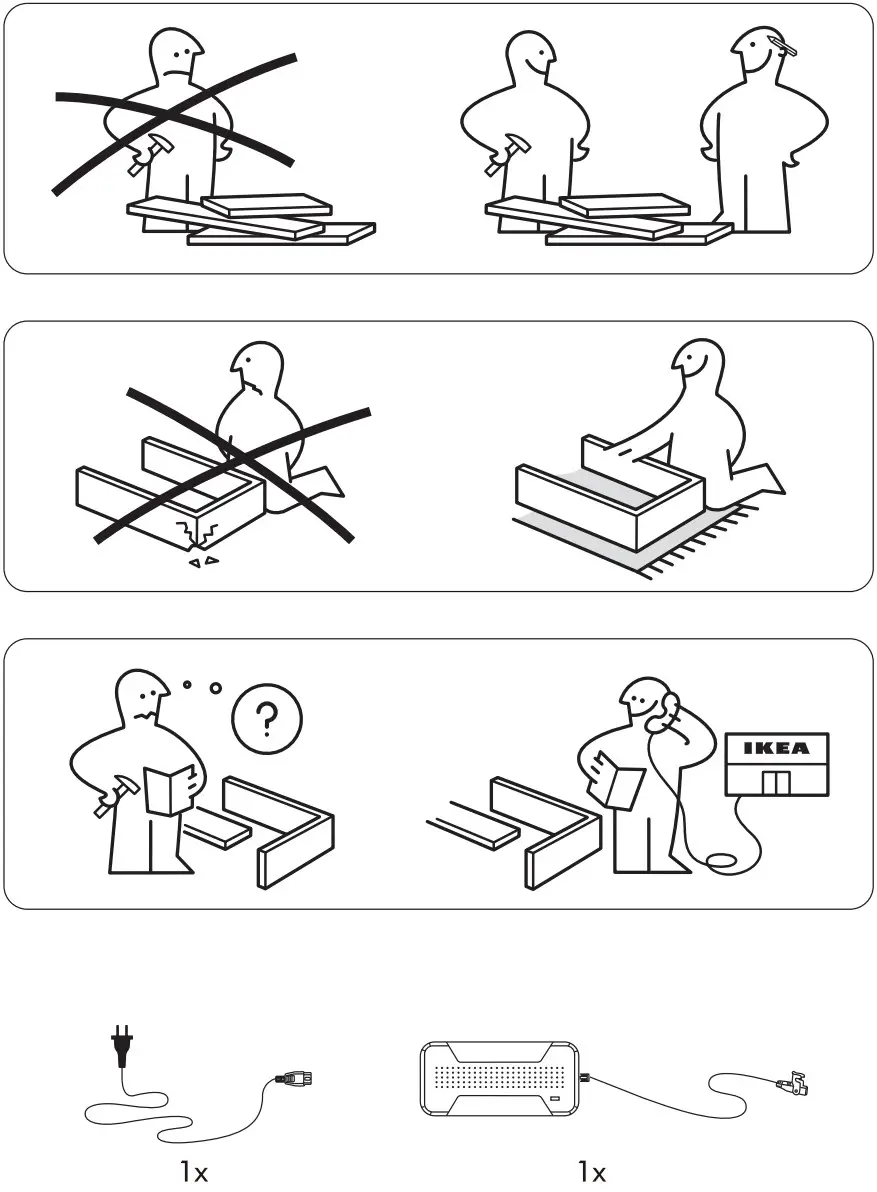 ?

IKEA

1x

1x