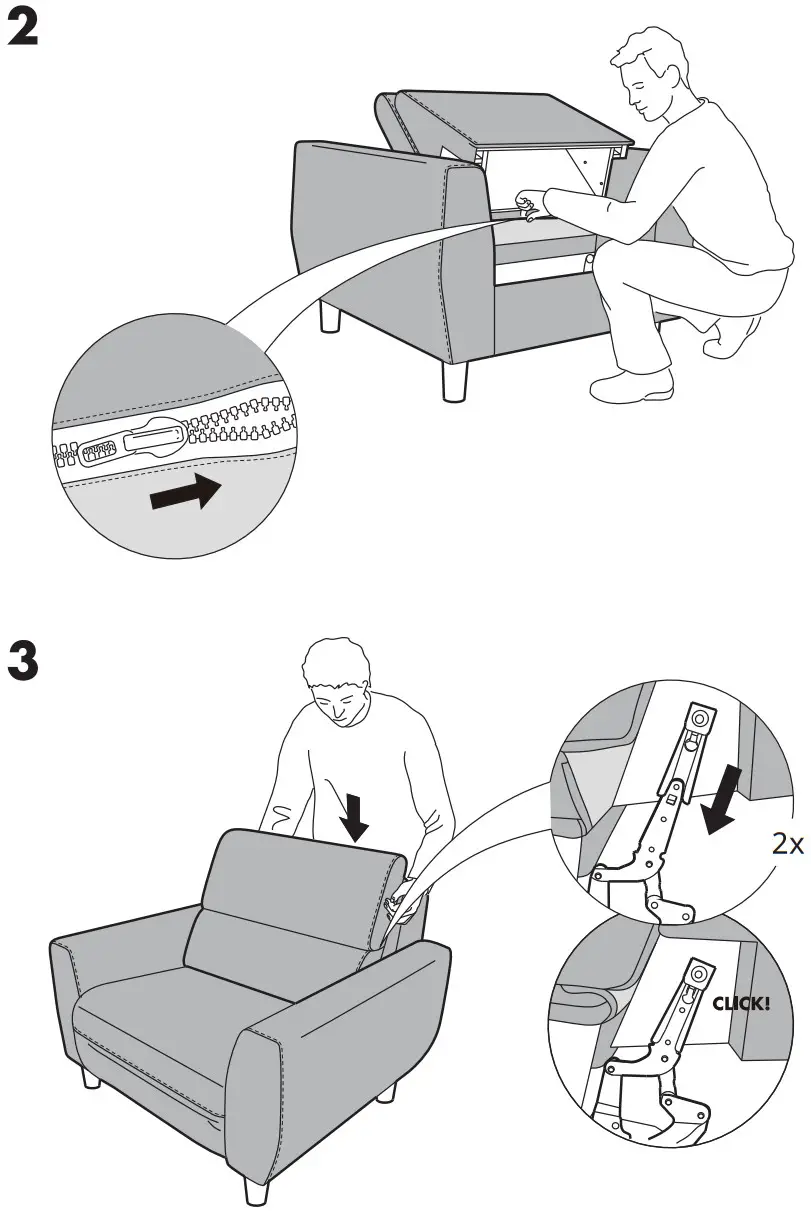 2

3

2x

CLICK!