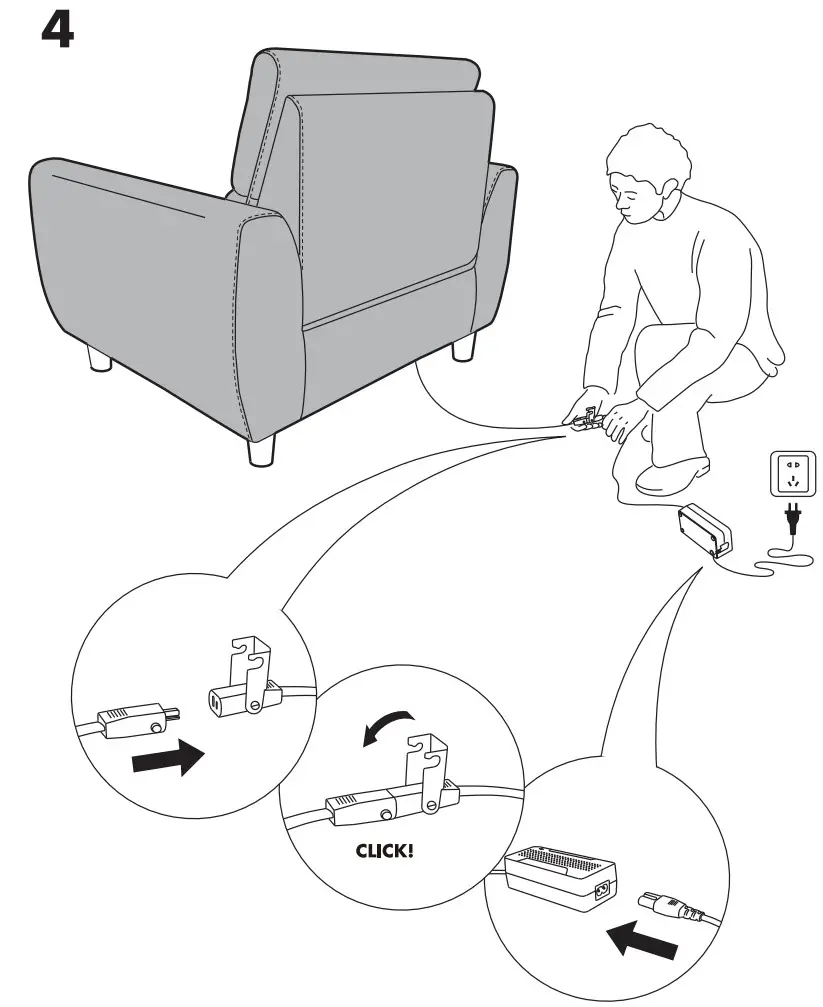 4

CLICK!