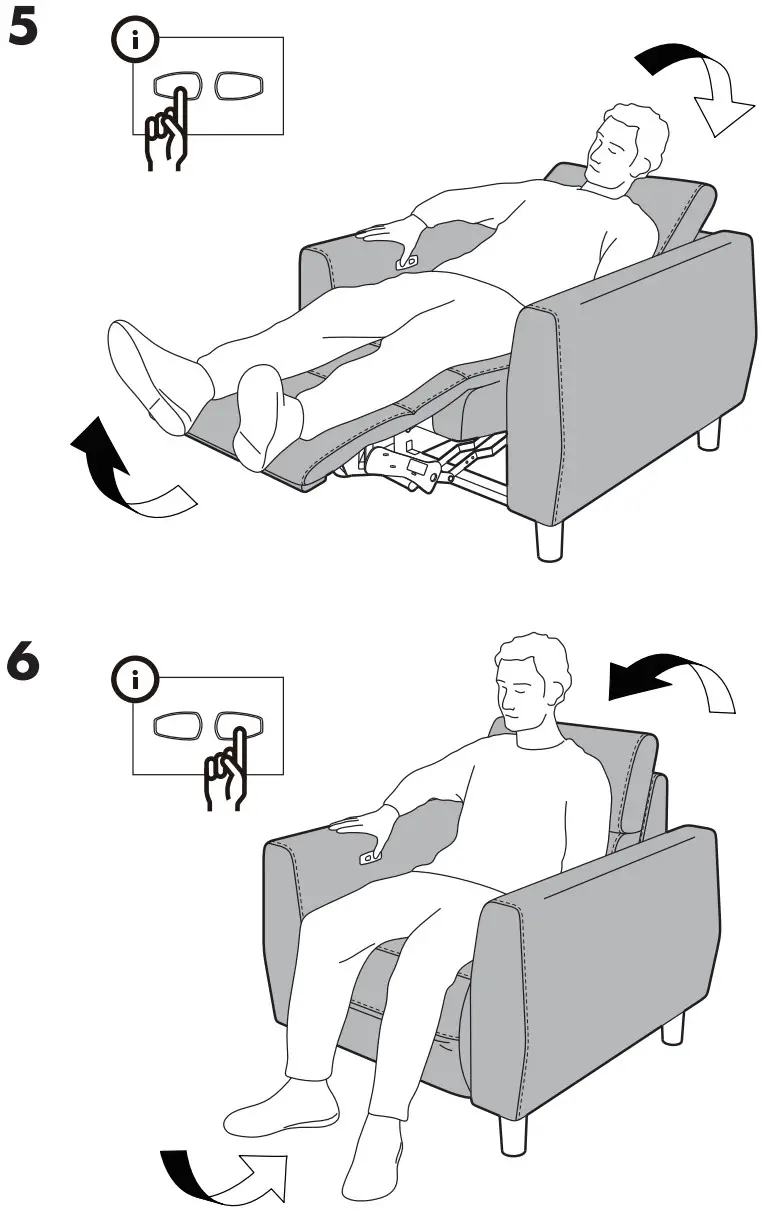 5

i

6

i