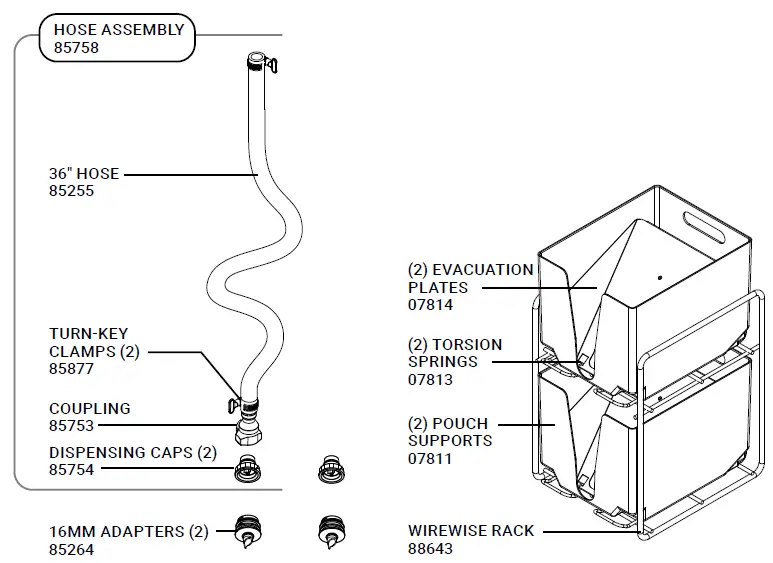 HOSE ASSEMBLY
85758

36" HOSE
85255

TURN-KEY CLAMPS (2)
85877

COUPLING
85753

DISPENSING CAPS (2)
85754

16MM ADAPTERS (2)
85264

(2) EVACUATION PLATES
07814

(2) TORSION SPRINGS
07813

(2) POUCH SUPPORTS
07811

WIREWISE RACK
88643