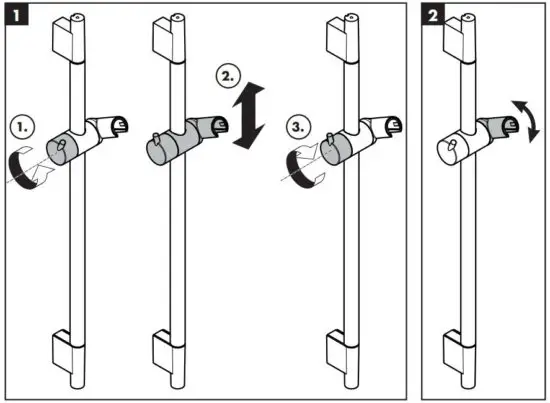 1

1.

2.

3.

2