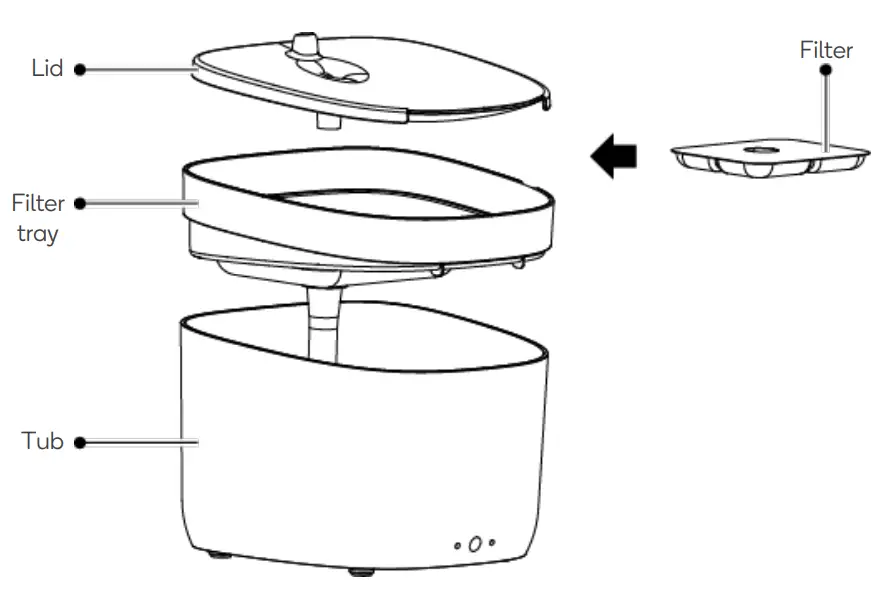 Lid

Filter

Filter tray

Tub