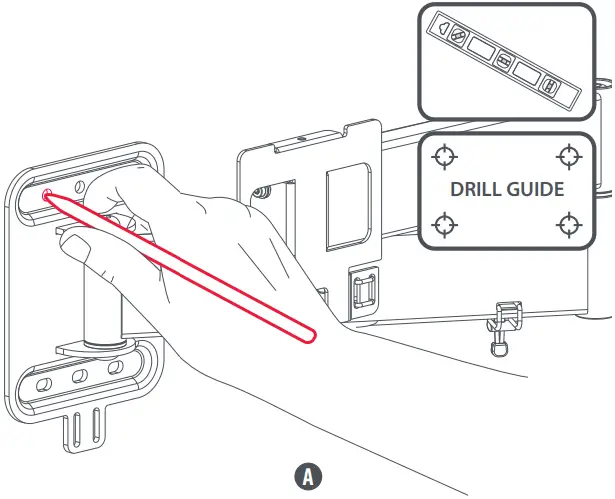 DRILL GUIDE

A