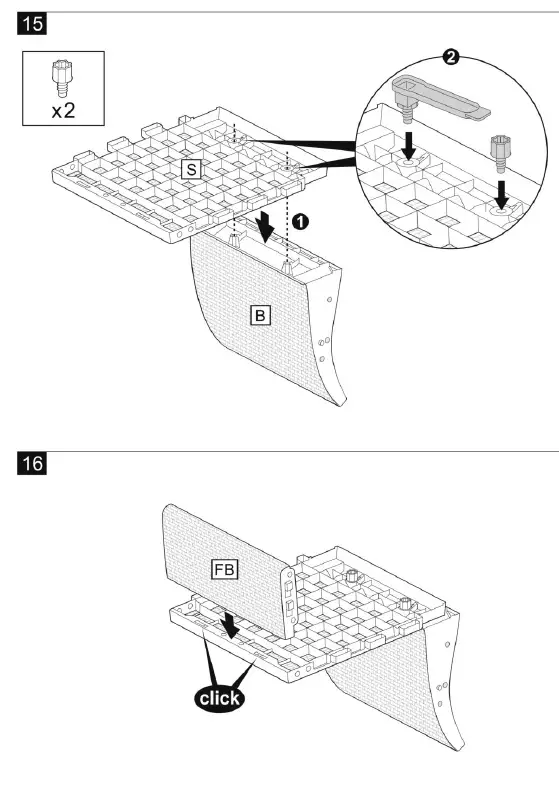 15

x2

S

2

1

B

16

FB

click