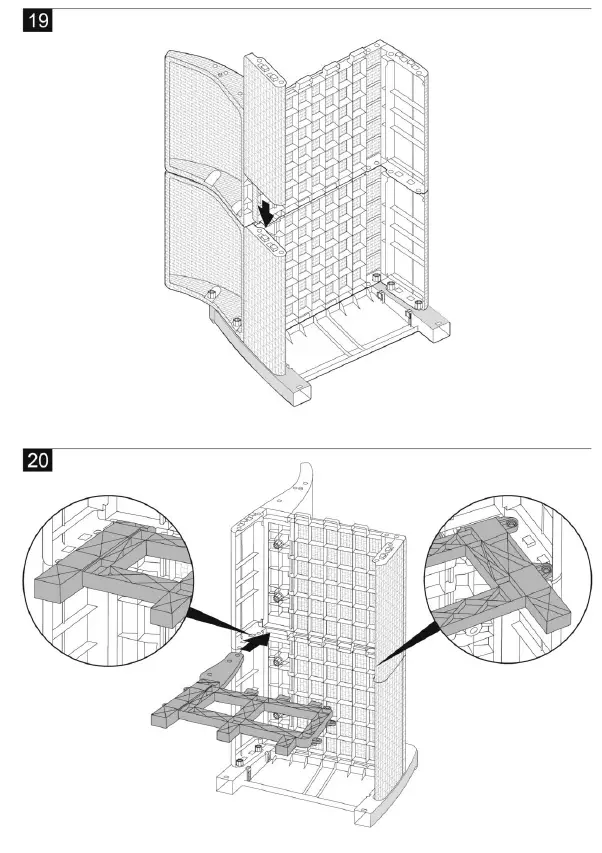 19

20