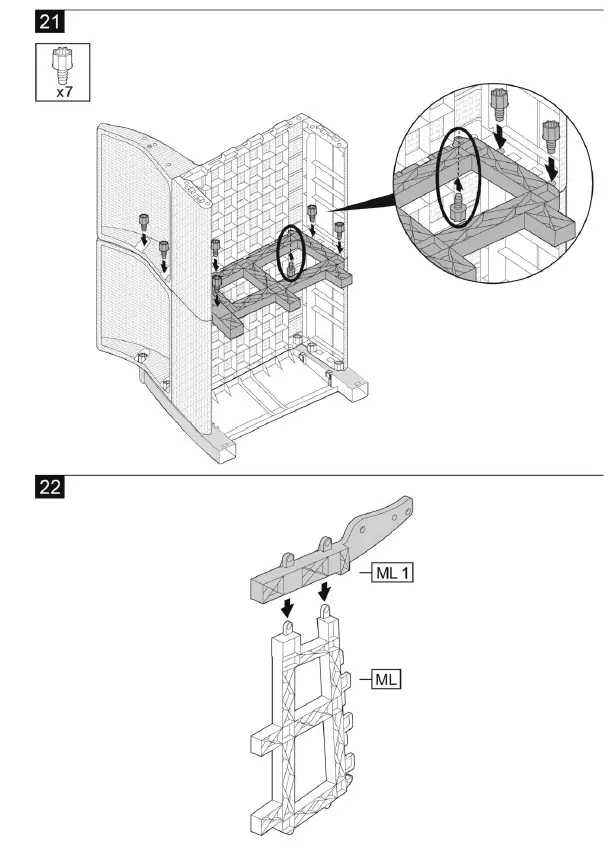 21

x7

22

ML 1

ML