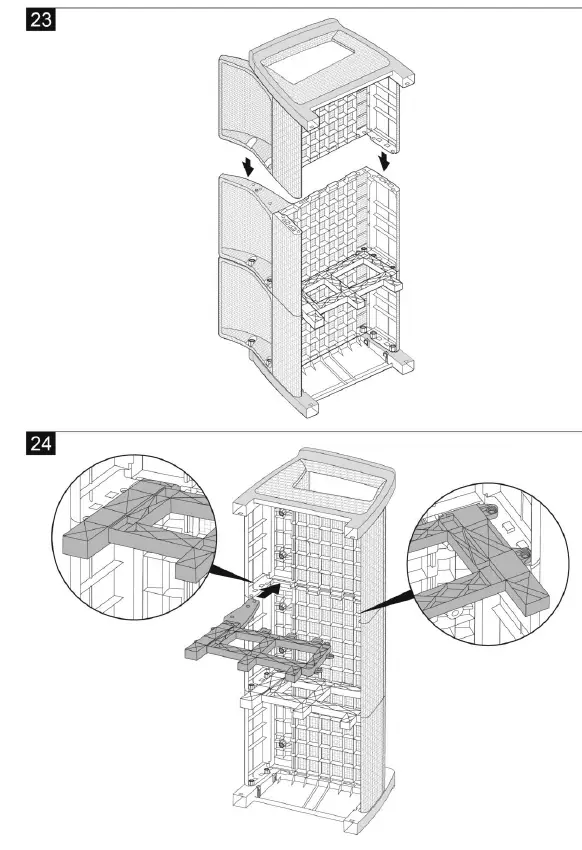 23

24