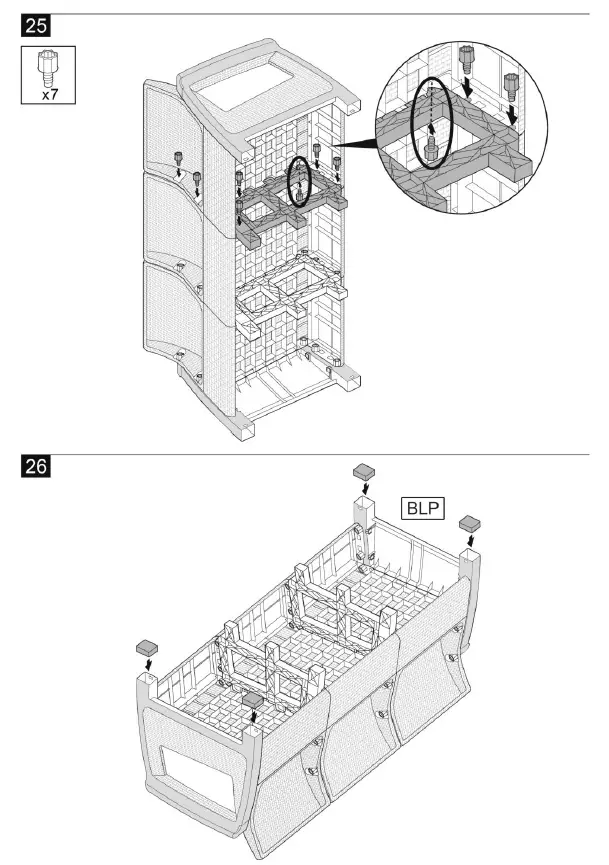 25

x7

26

BLP