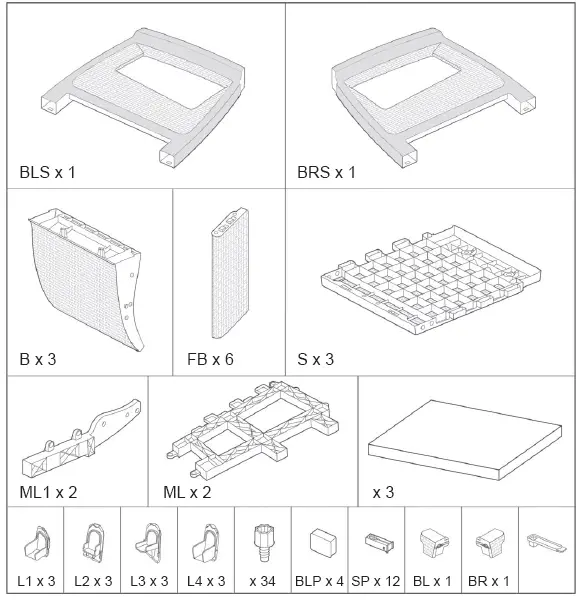 BLS x 1

BRS x 1

B x 3

FB x 6

S x 3

ML1 x 2

ML x 2

x 3

L1 x 3

L2 x 3

L3 x 3

L4 x 3

x 34

BLP x 4

SP x 12

BL x 1

BR x 1