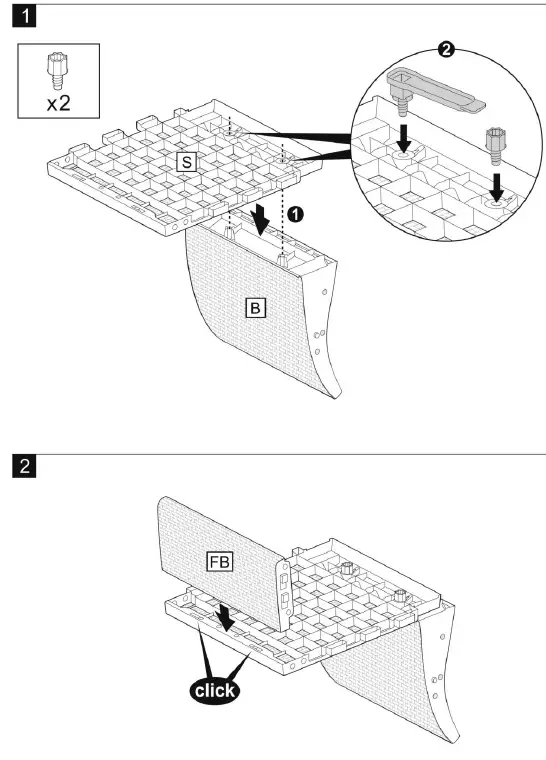 1

x2

2

S

1

B

2

FB

click