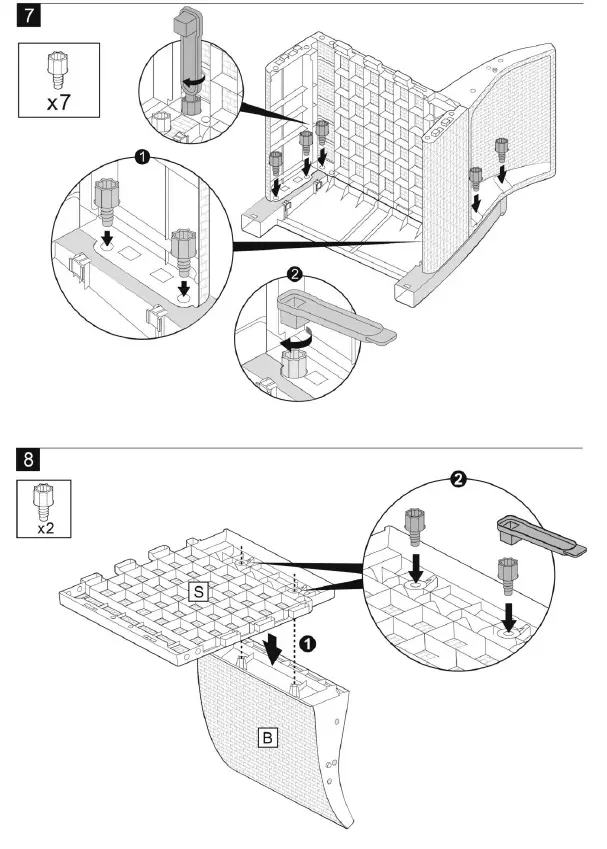 7

x7

1

2

8

x2

2

S

1

B