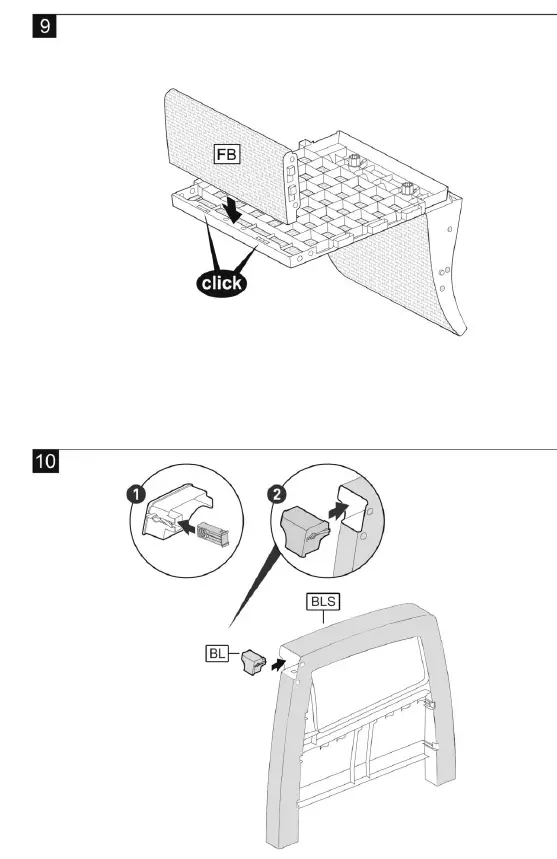 9

FB

click

10

1

2

BLS

BL