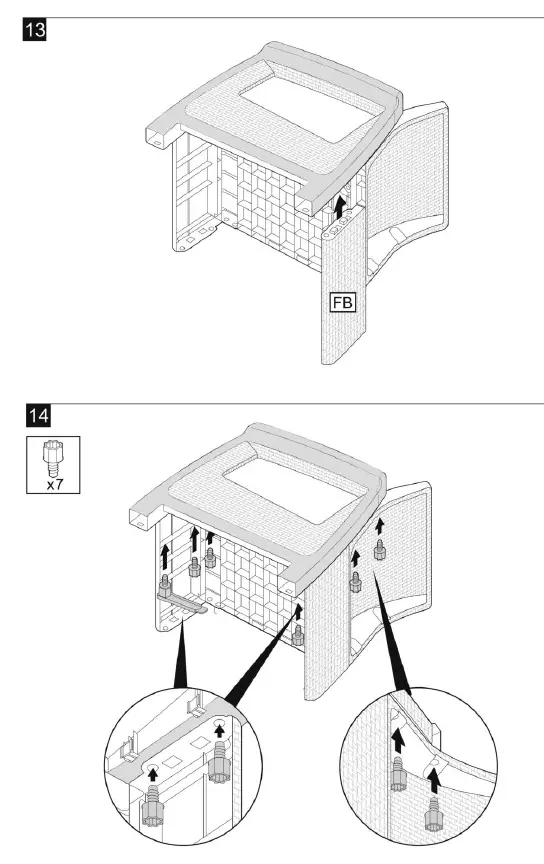 13

FB

14

x7