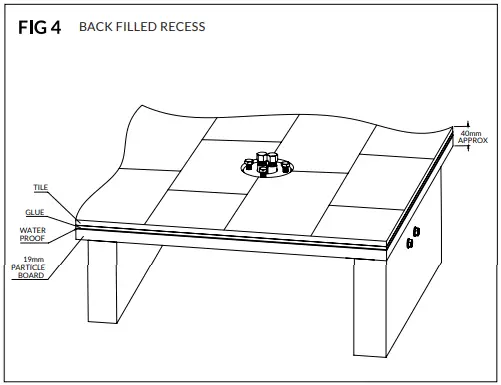 FIG 4 BACK FILLED RECESS

40mm APPROX

TILE

GLUE

WATER PROOF

19mm PARTICLE BOARD