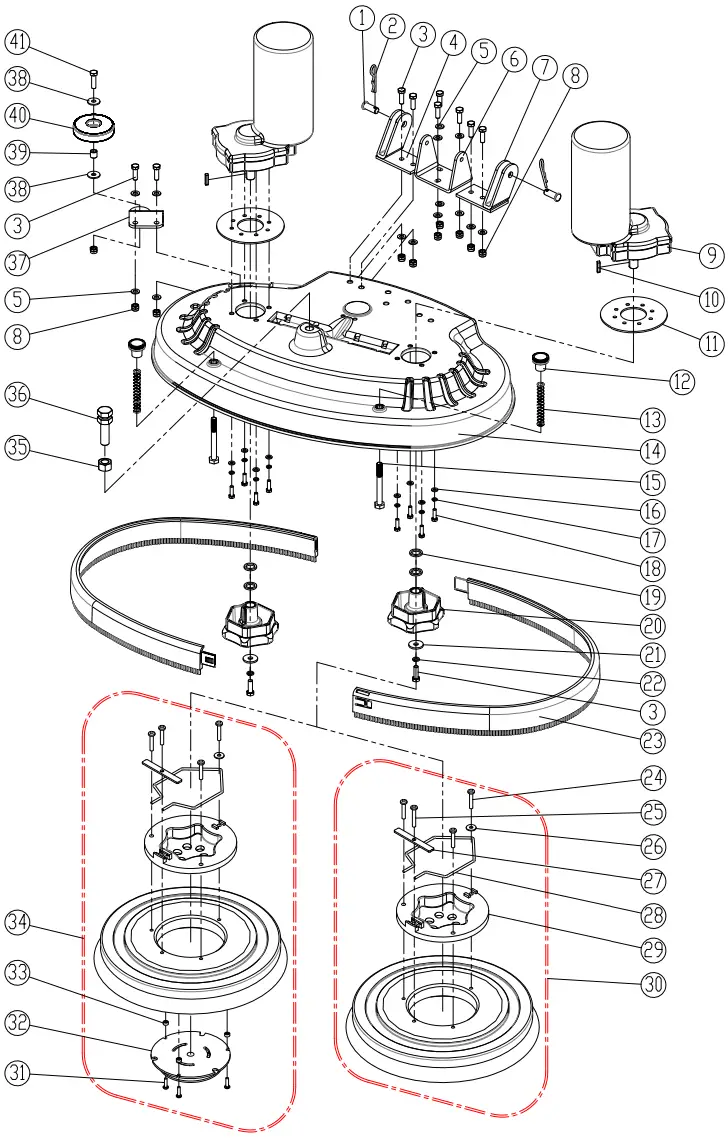 41
38
40
39
38
3
37
5
8
36
35
1
2
3
4
5
6
7
8
9
10
11
12
13
14
15
16
17
18
19
20
21
22
3
23
24
25
26
27
28
29
30
34
33
32
31