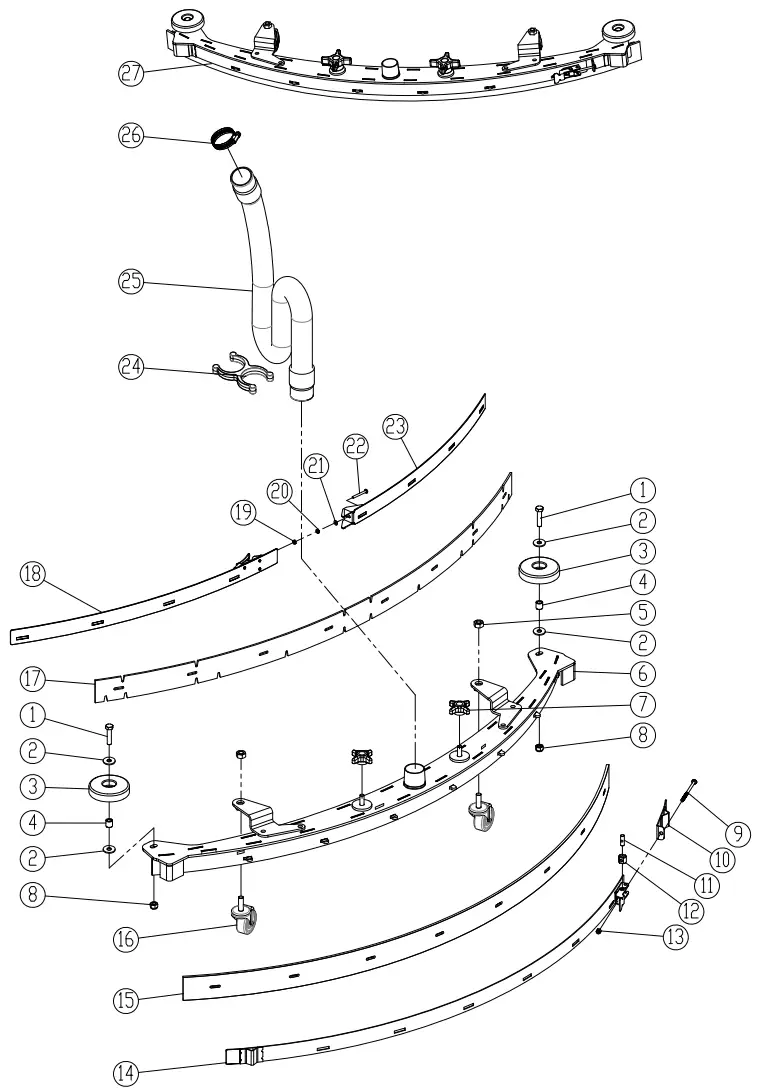 27
26
25
24
23
22
21
20
19
18
17
1
2
3
4
5
2
6
7
8
1
2
3
4
2
8
16
15
14
9
10
11
12
13