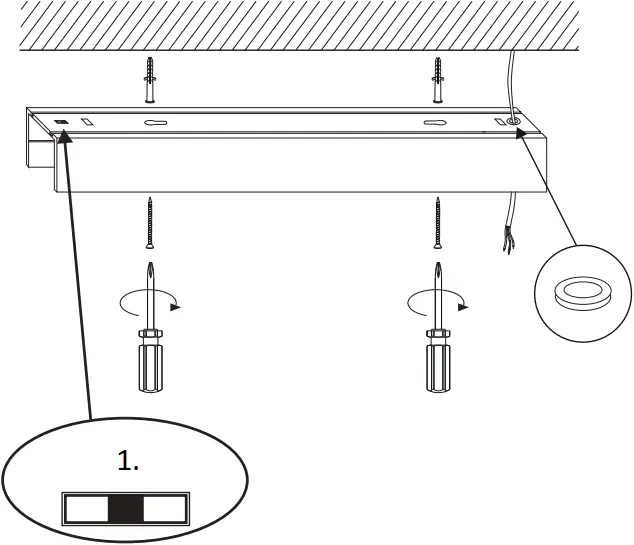 1.