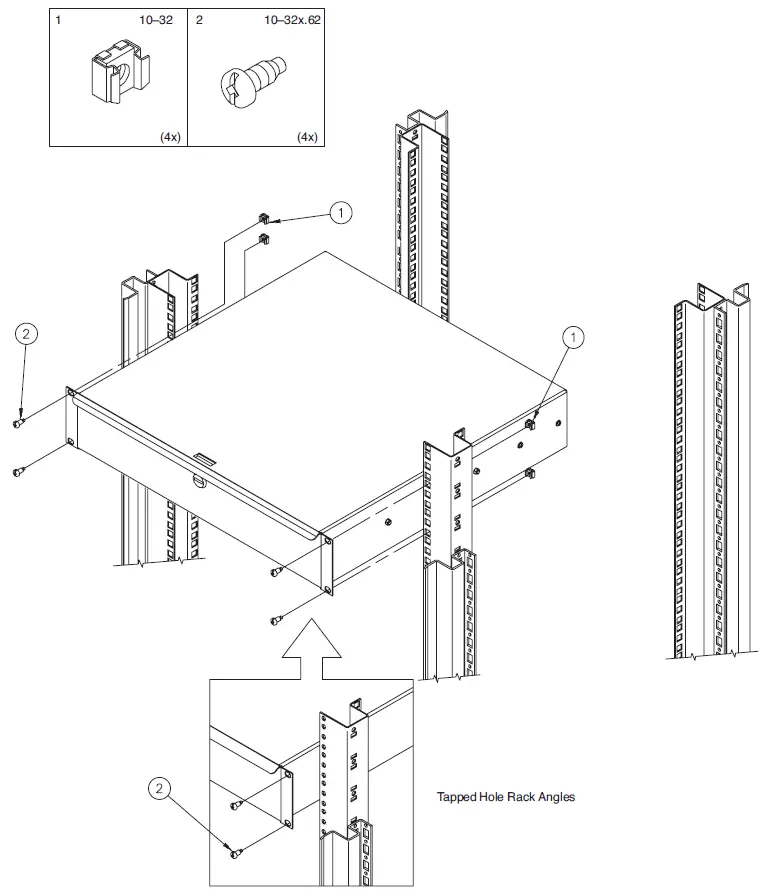 1 10–32
(4x)

2 10–32x.62
(4x)

1

2

1

2

Tapped Hole Rack Angles