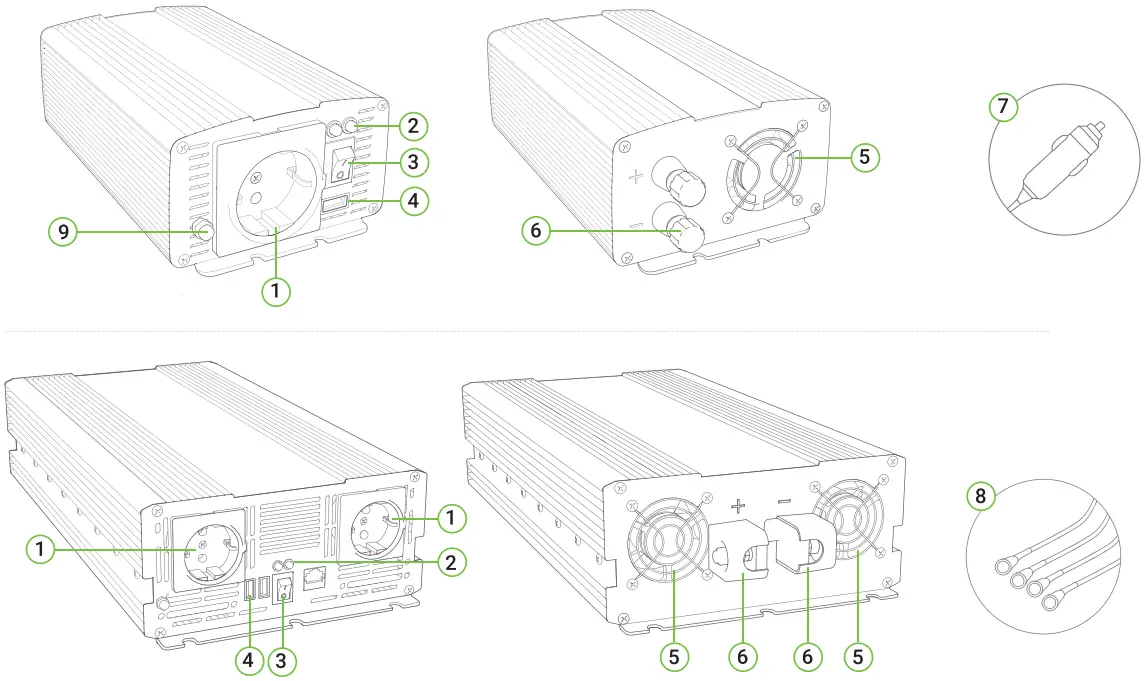 2
3
4
9
1
+
−
5
6
7
1
1
2
4
3
+
−
5
6
6
5
8