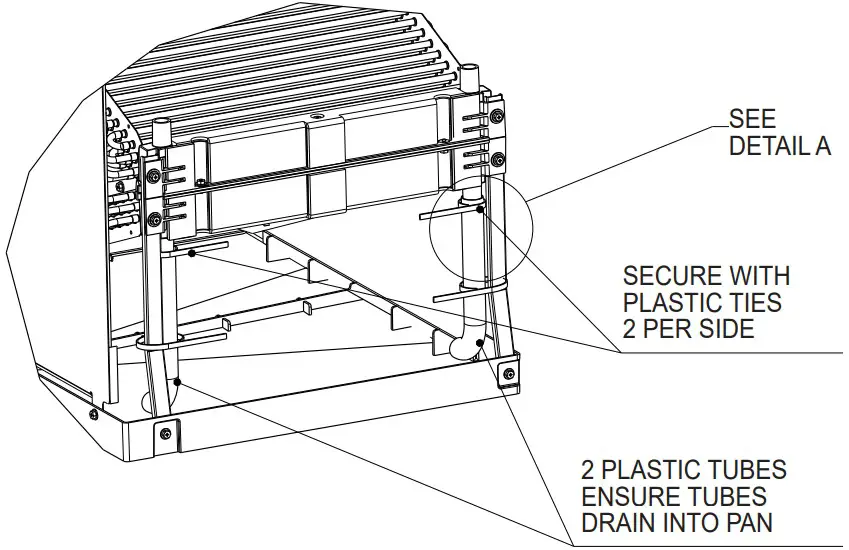 SEE
DETAIL A

SECURE WITH
PLASTIC TIES
2 PER SIDE

2 PLASTIC TUBES
ENSURE TUBES
DRAIN INTO PAN