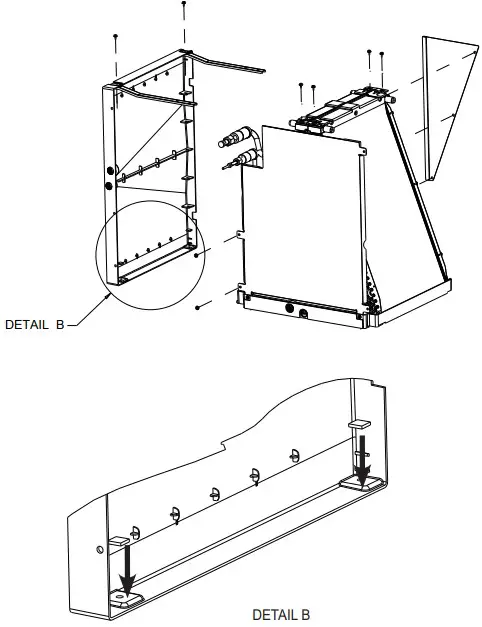 DETAIL B

DETAIL B