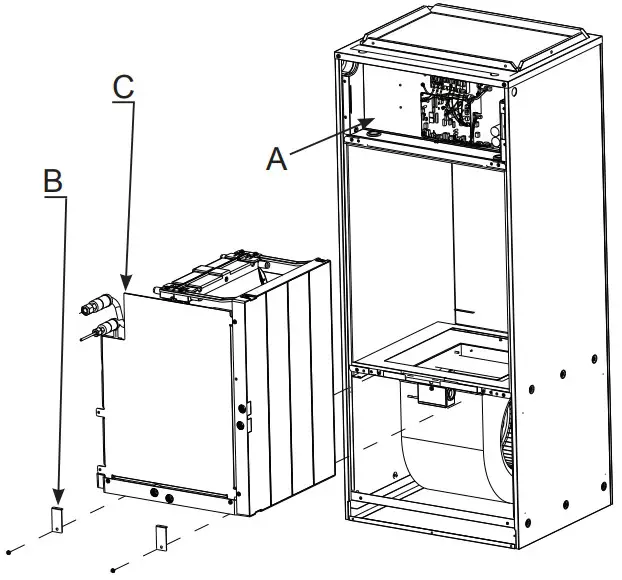 C
B
A