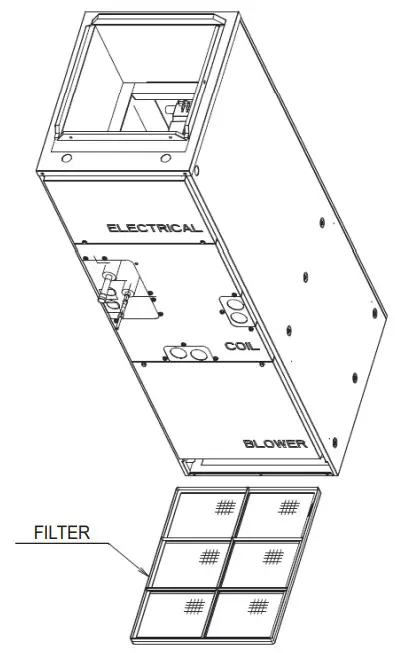 ELECTRICAL

COIL

BLOWER

FILTER