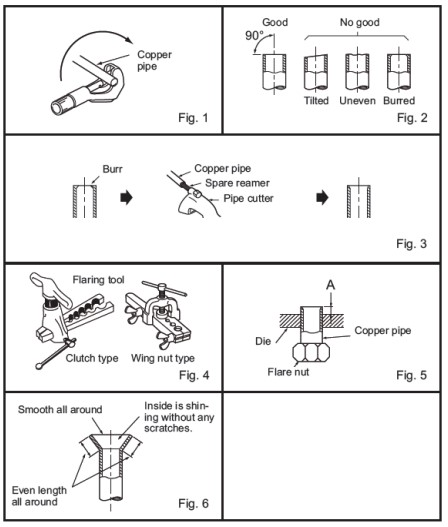 Copper pipe

Fig. 1

Good

No good

90°

Tilted

Uneven

Burred

Fig. 2

Burr

Copper pipe

Spare reamer

Pipe cutter

Fig. 3

Flaring tool

Clutch type

Wing nut type

Fig. 4

A

Die

Copper pipe

Flare nut

Fig. 5

Smooth all around

Inside is shining without any scratches.

Even length all around

Fig. 6