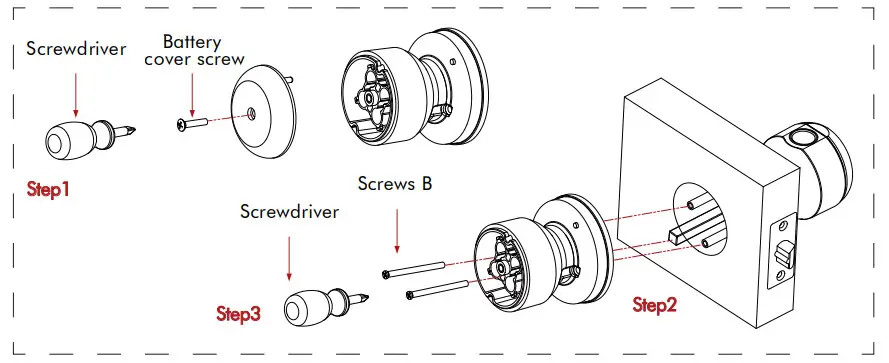 Screwdriver

Battery cover screw

Step1

Screws B

Screwdriver

Step3

Step2