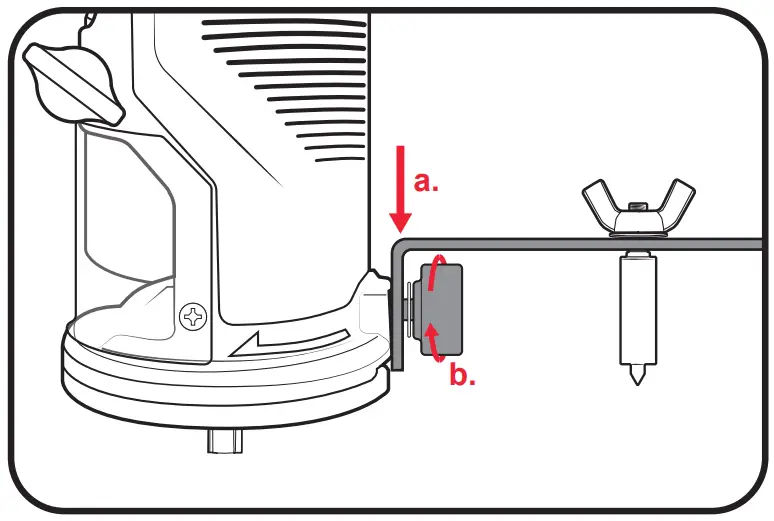 a.

b.