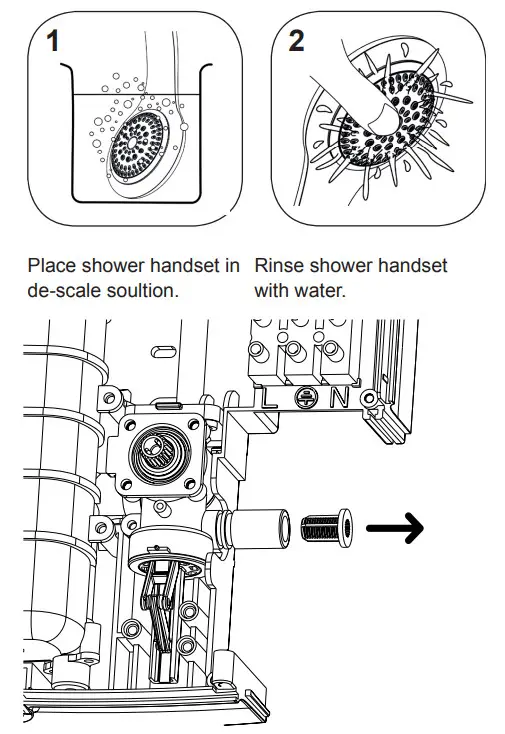 1

2

Place shower handset in de-scale soultion.

Rinse shower handset with water.

L N