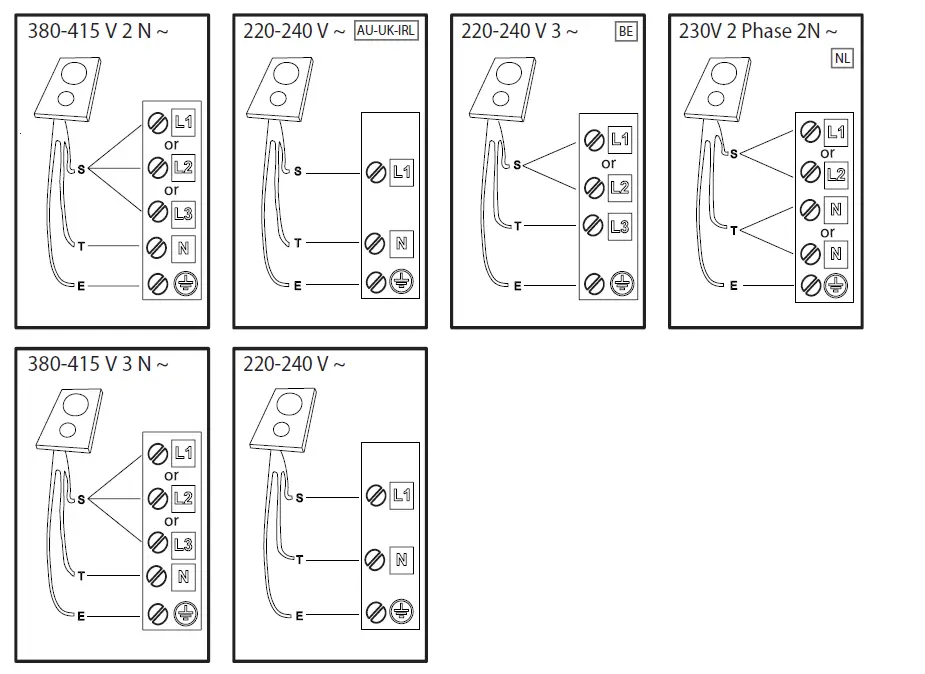 380-415 V 2 N ~

S
T
E
L1
or
L2
or
L3
N

220-240 V ~ AU-UK-IRL

S
T
E
L1
N

220-240 V 3 ~ BE

S
T
E
L1
or
L2
L3

230V 2 Phase 2N ~ NL

S
T
E
L1
or
L2
N
or
N

380-415 V 3 N ~

S
T
E
L1
or
L2
or
L3
N

220-240 V ~

S
T
E
L1
N