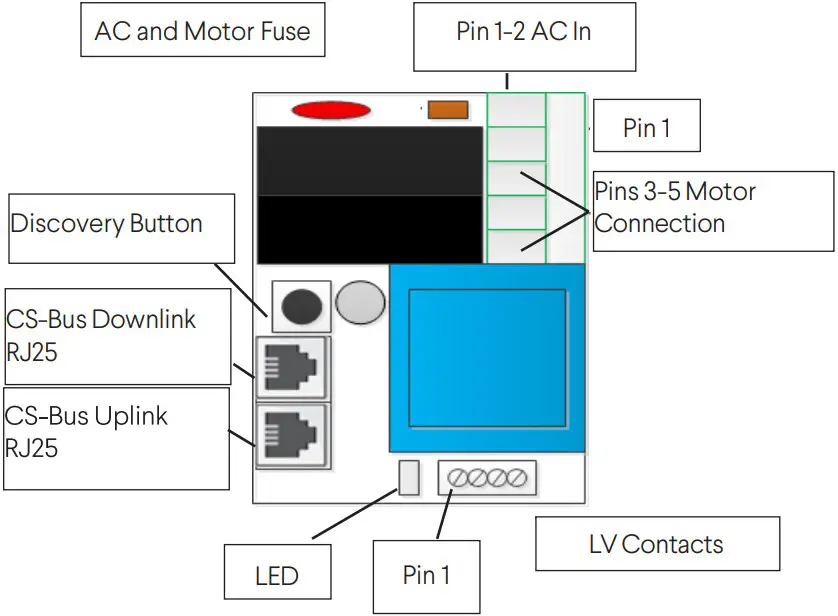 AC and Motor Fuse

Pin 1-2 AC In

Pin 1

Pins 3-5 Motor Connection

Discovery Button

CS-Bus Downlink RJ25

CS-Bus Uplink RJ25

LED

Pin 1

LV Contacts