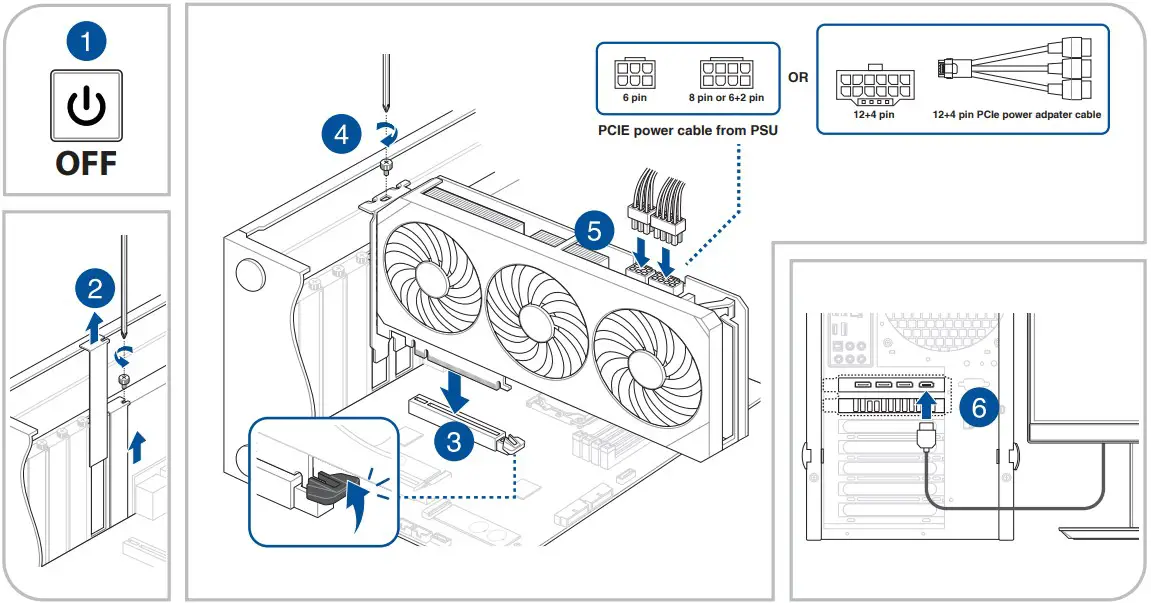 1

OFF

2

4

6 pin

8 pin or 6+2 pin

PCIE power cable from PSU

OR

12+4 pin

12+4 pin PCIe power adpater cable

5

3

6