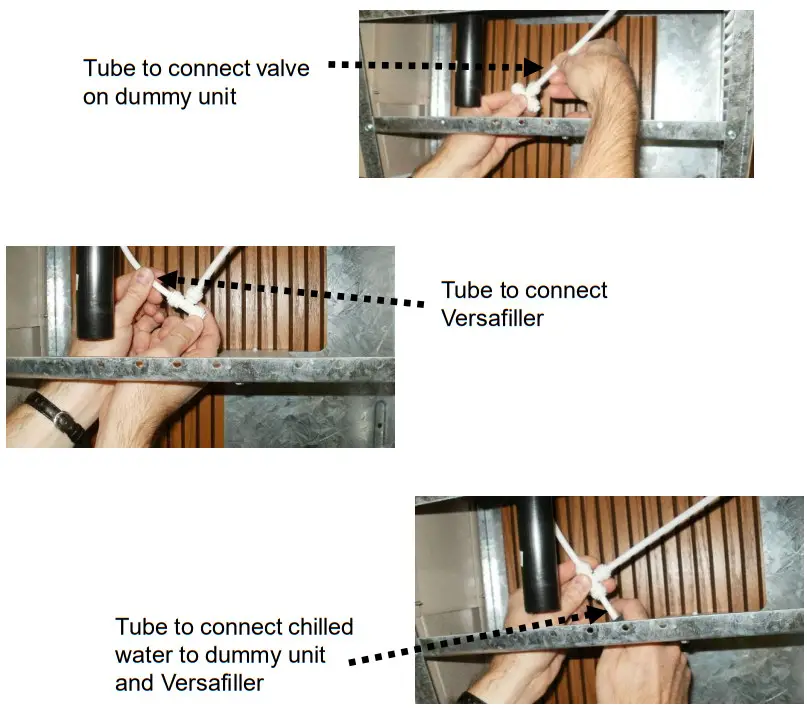 Tube to connect valve on dummy unit

Tube to connect Versafiller

Tube to connect chilled water to dummy unit and Versafiller