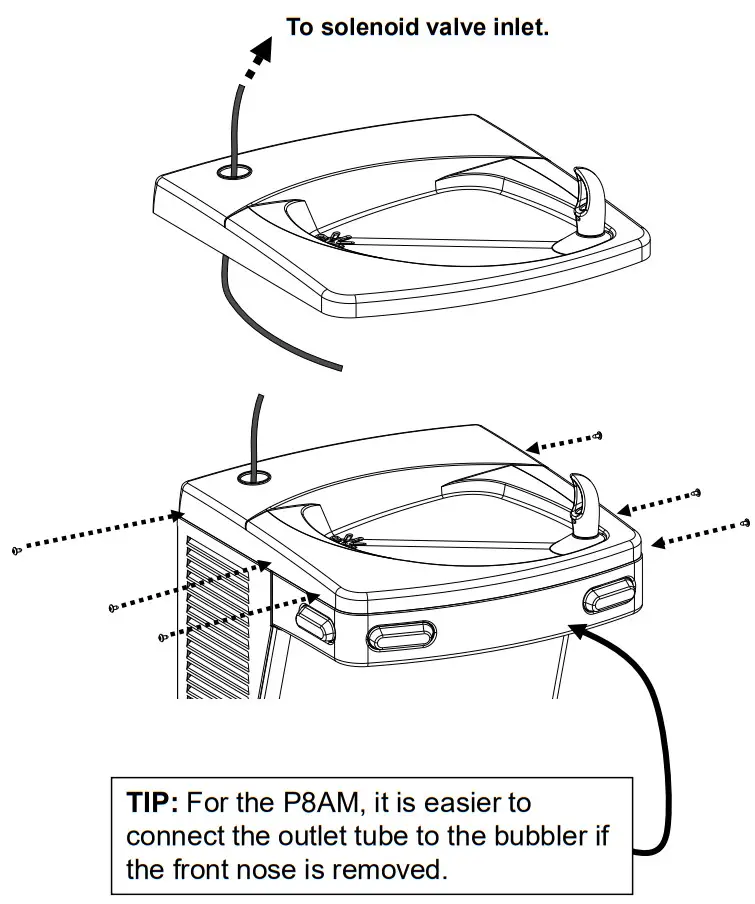 To solenoid valve inlet.

TIP: For the P8AM, it is easier to connect the outlet tube to the bubbler if the front nose is removed.