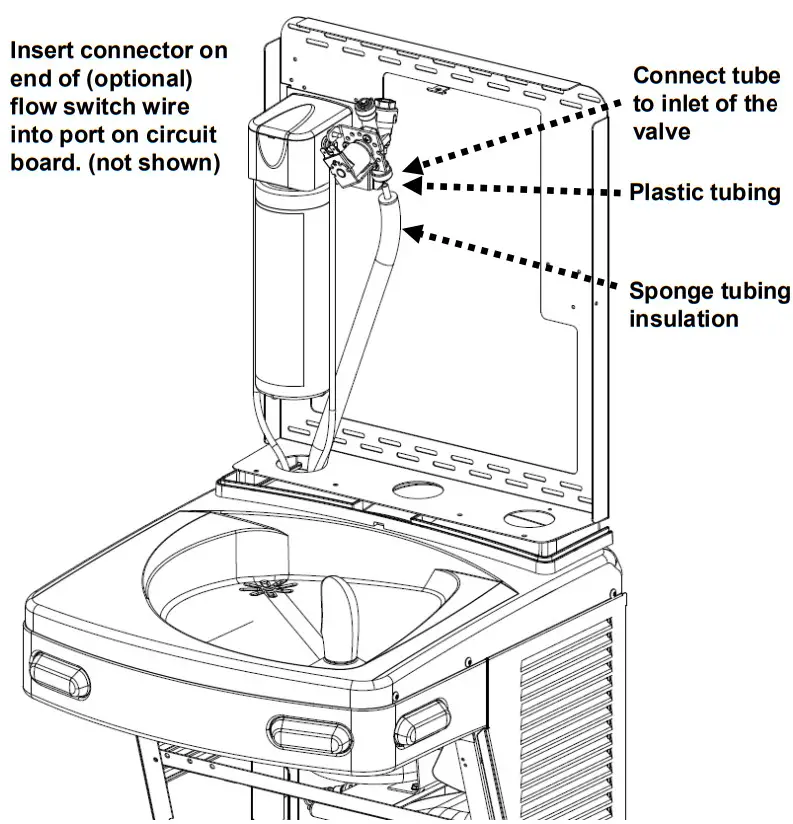 Insert connector on end of (optional) flow switch wire into port on circuit board. (not shown)

Connect tube to inlet of the valve

Plastic tubing

Sponge tubing insulation