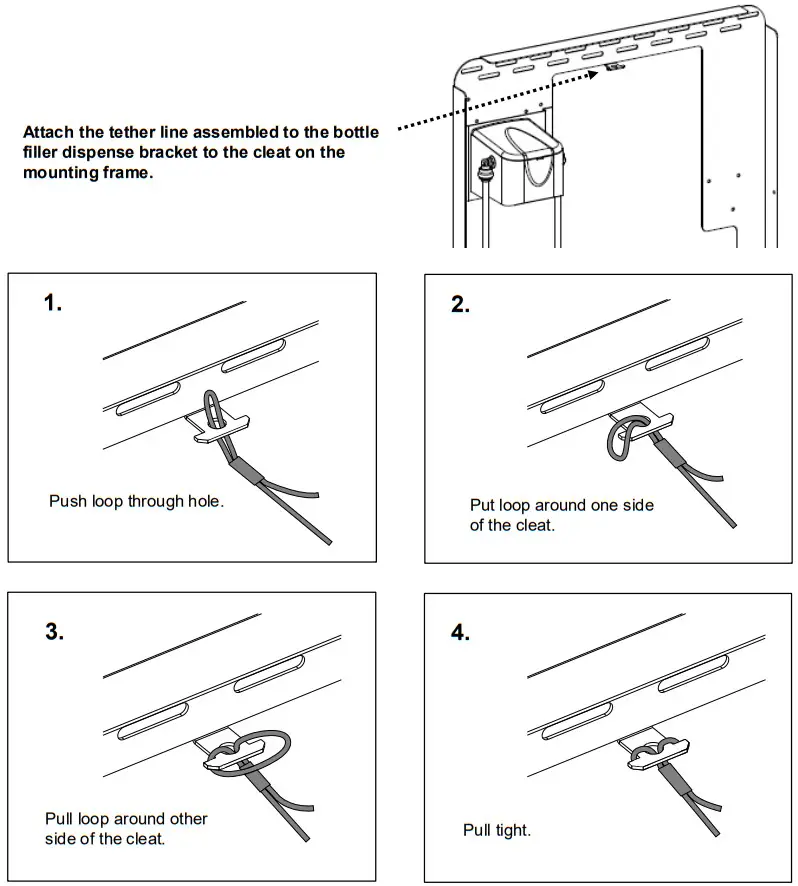 Attach the tether line assembled to the bottle filler dispense bracket to the cleat on the mounting frame.

1.

Push loop through hole.

2.

Put loop around one side of the cleat.

3.

Pull loop around other side of the cleat.

4.

Pull tight.