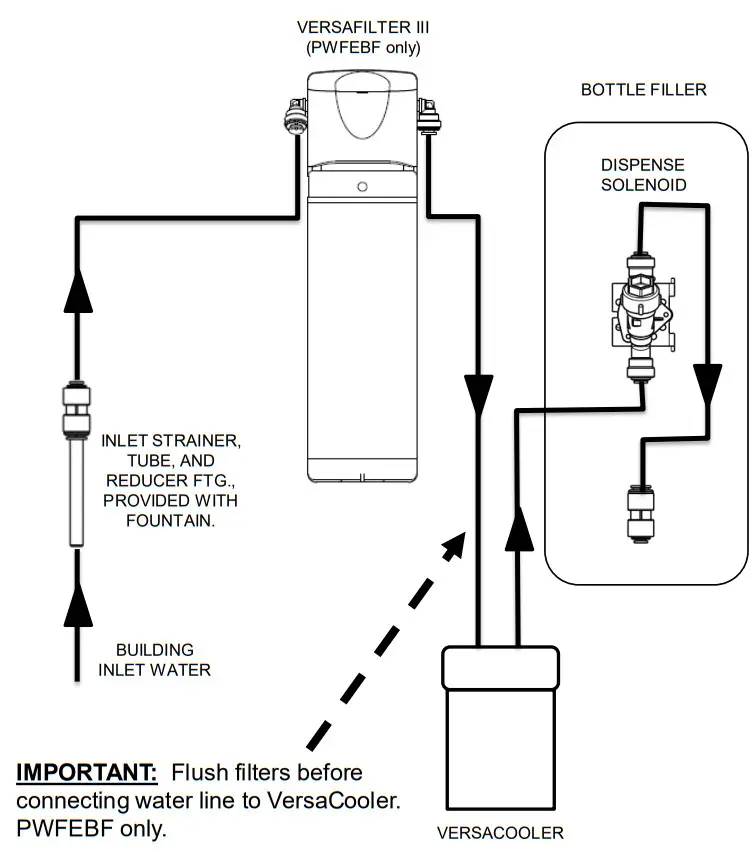 VERSAFILTER III
(PWFEBF only)

BOTTLE FILLER

DISPENSE
SOLENOID

INLET STRAINER,
TUBE, AND
REDUCER FTG.,
PROVIDED WITH
FOUNTAIN.

BUILDING
INLET WATER

IMPORTANT: Flush filters before connecting water line to VersaCooler. PWFEBF only.

VERSACOOLER