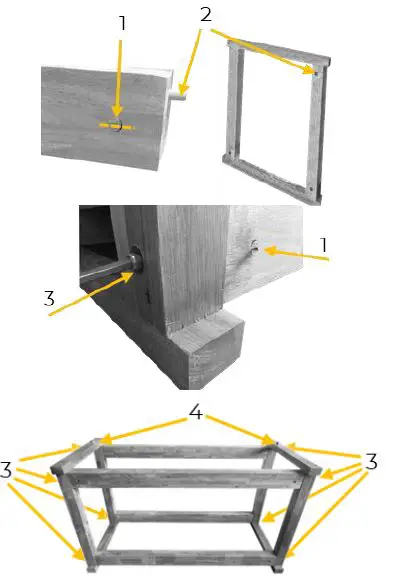 1

2

1

3

4

3

3