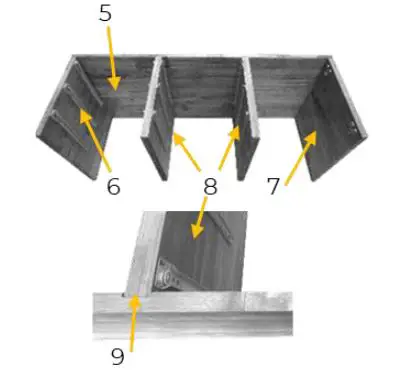 5

6

8

7

9