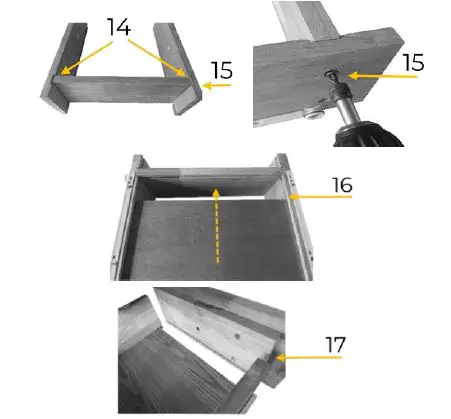 14

15

15

16

17