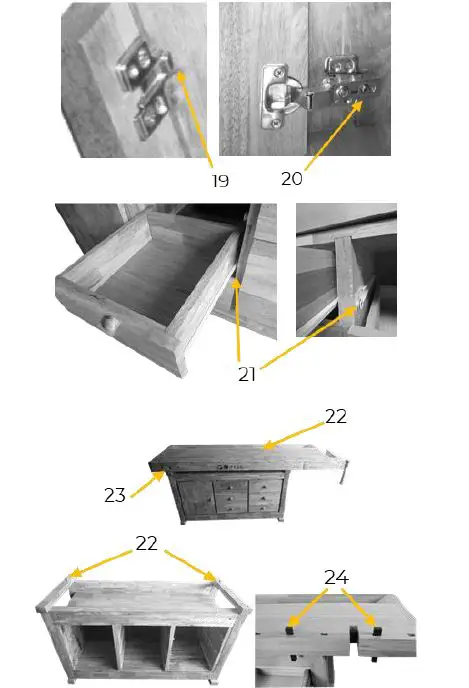 19

20

21

22

23

22

24